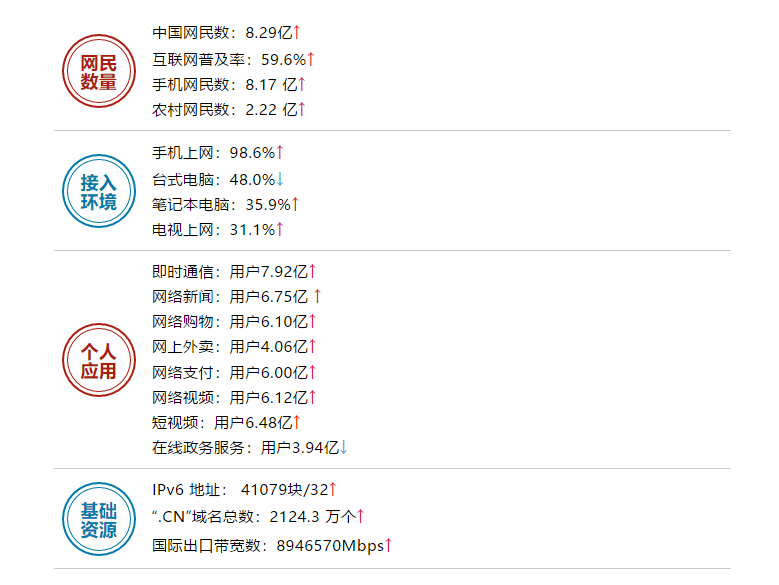 网民数量

中国网民数：8.29亿↑
互联网普及率：59.6%↑
手机网民数：8.17 亿↑
农村网民数：2.22 亿↑

接入环境

手机上网：98.6%↑
台式电脑：48.0%↓
笔记本电脑：35.9%↑
电视上网：31.1%↑

个人应用

即时通信：用户7.92亿↑
网络新闻：用户6.75亿 ↑
网络购物：用户6.10亿↑
网上外卖：用户4.06亿↑
网络支付：用户6.00亿↑
网络视频：用户6.12亿↑
短视频：用户6.48亿↑
在线政务服务：用户3.94亿↓

基础资源

IPv6 地址： 41079块/32↑
“.CN”域名总数：2124.3 万个↑
国际出口带宽数：8946570Mbps↑